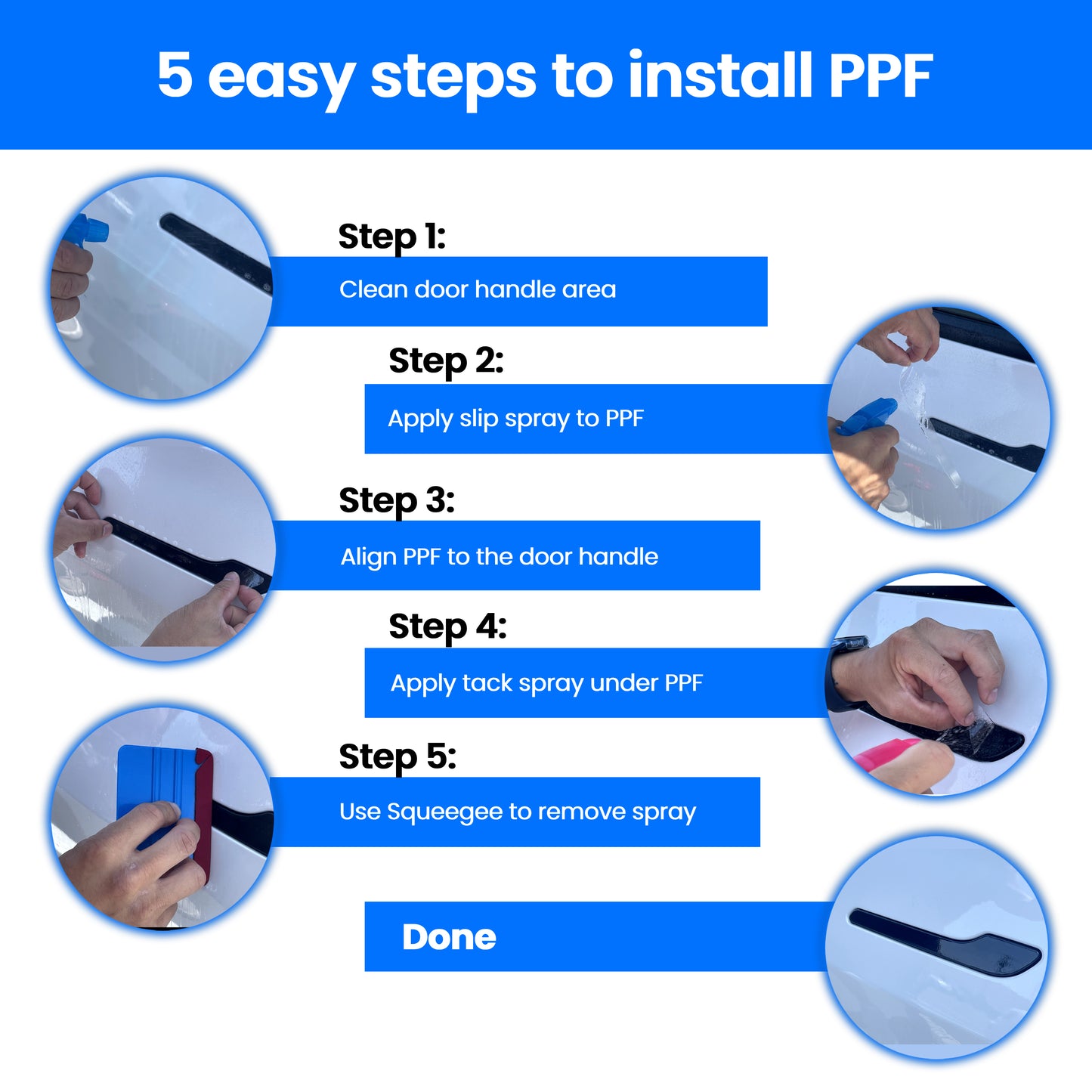 5 easy steps to install PPF

Step 1:
Clean door handle area

Step 2:
Apply slip spray to PPF

Step 3:
Align PPF to the door handle

Step 4:
Apply tack spray under PPF

Step 5:
Use Squeegee to remove spray

Done