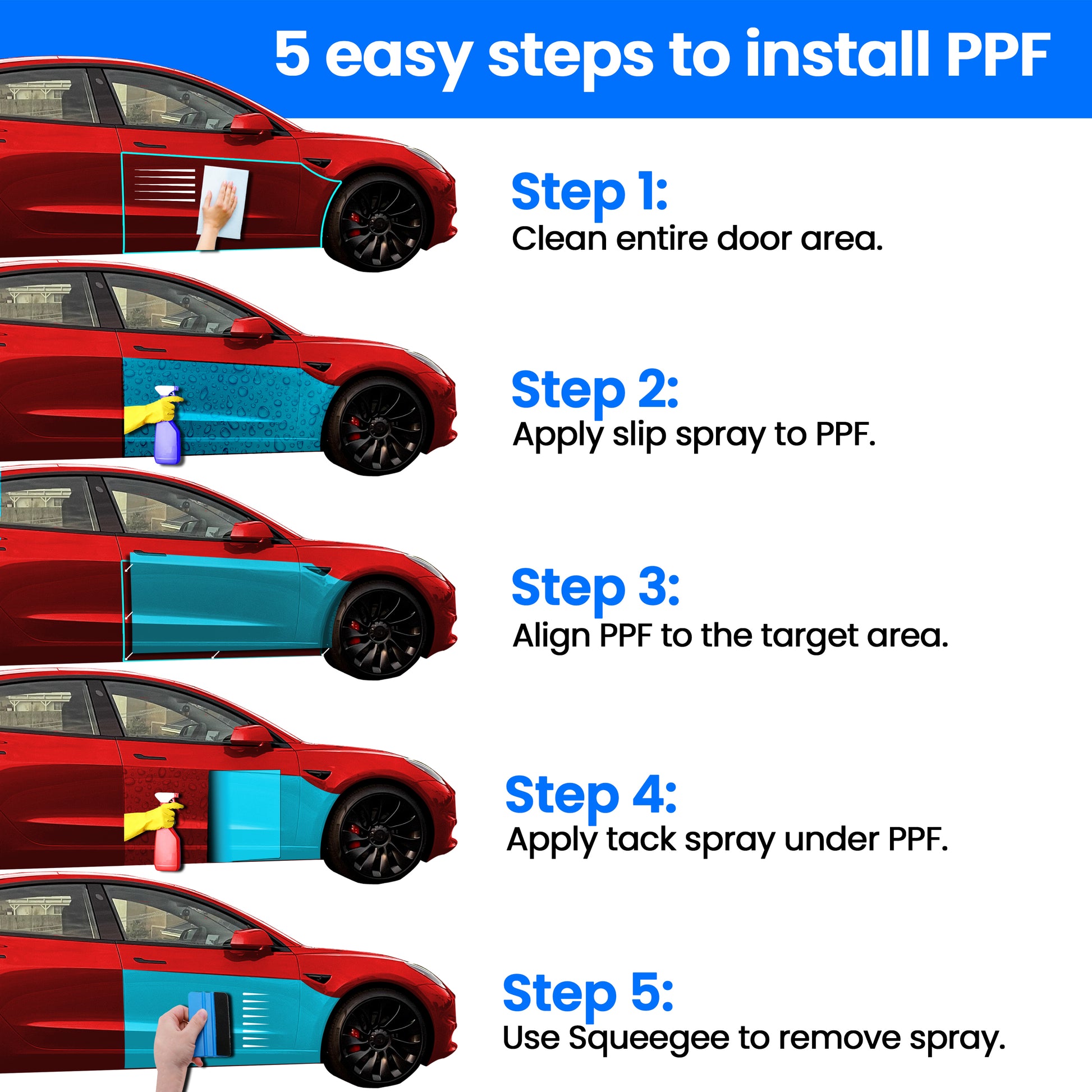 5 easy steps to install PPF

Step 1:
Clean entire door area.

Step 2:
Apply slip spray to PPF.

Step 3:
Align PPF to the target area.

Step 4:
Apply tack spray under PPF.

Step 5:
Use Squeegee to remove spray.