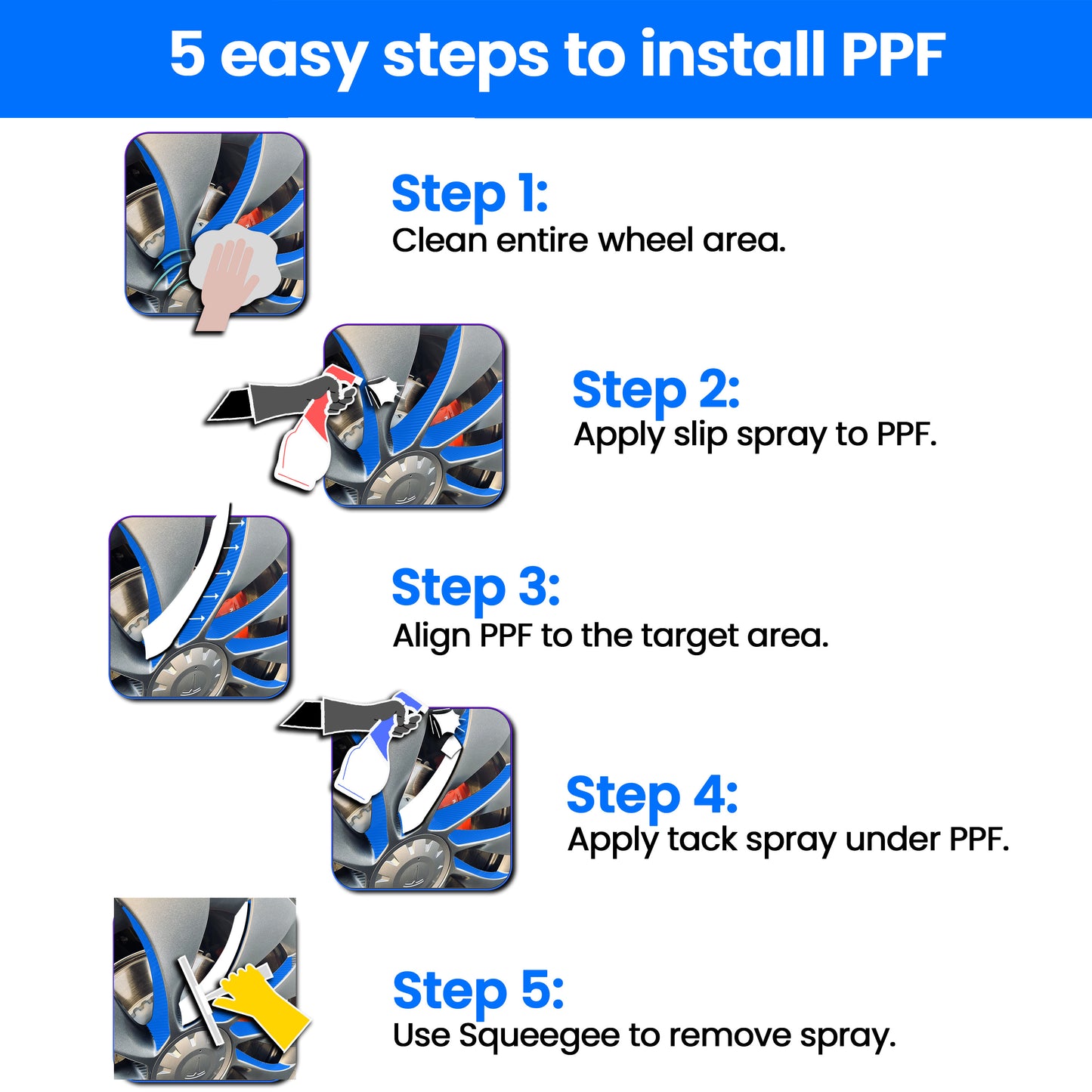 5 easy steps to install PPF

Step 1:
Clean entire wheel area.

Step 2:
Apply slip spray to PPF.

Step 3:
Align PPF to the target area.

Step 4:
Apply tack spray under PPF.

Step 5:
Use Squeegee to remove spray.